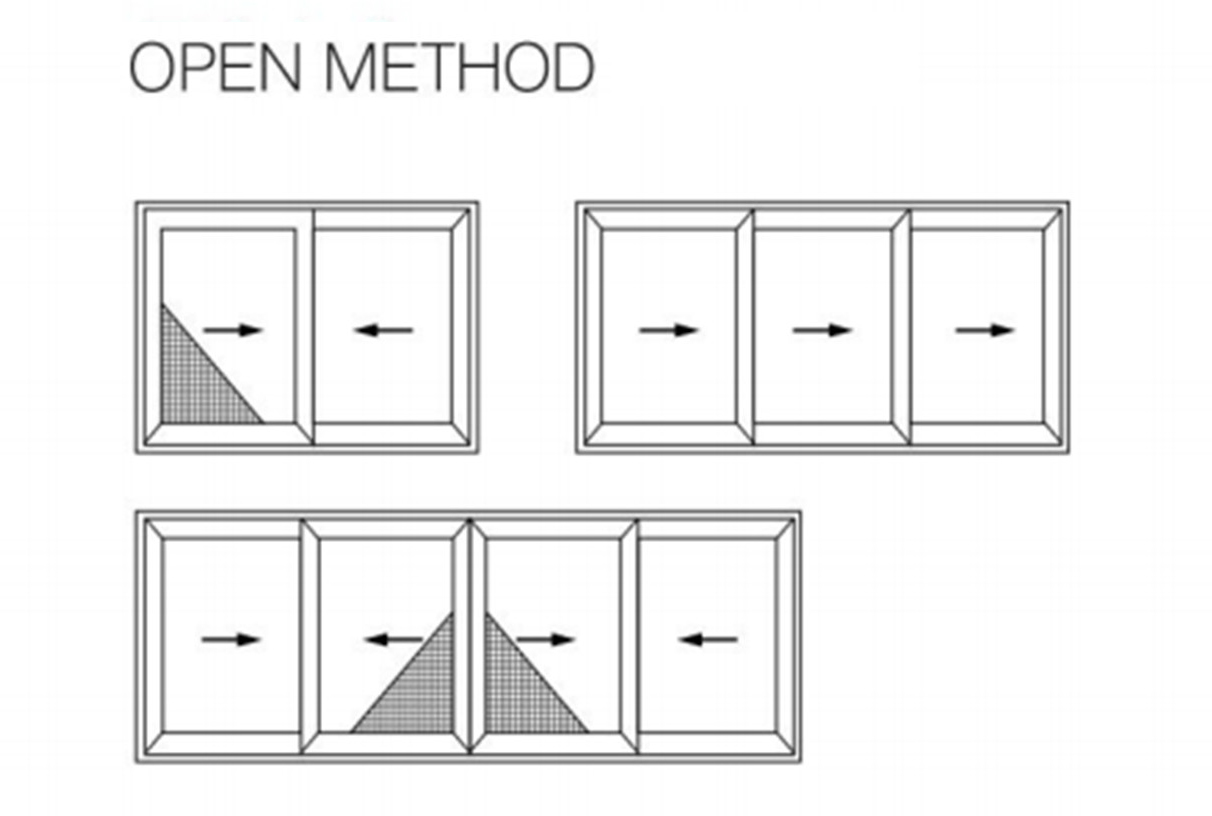 OPEN METHOD